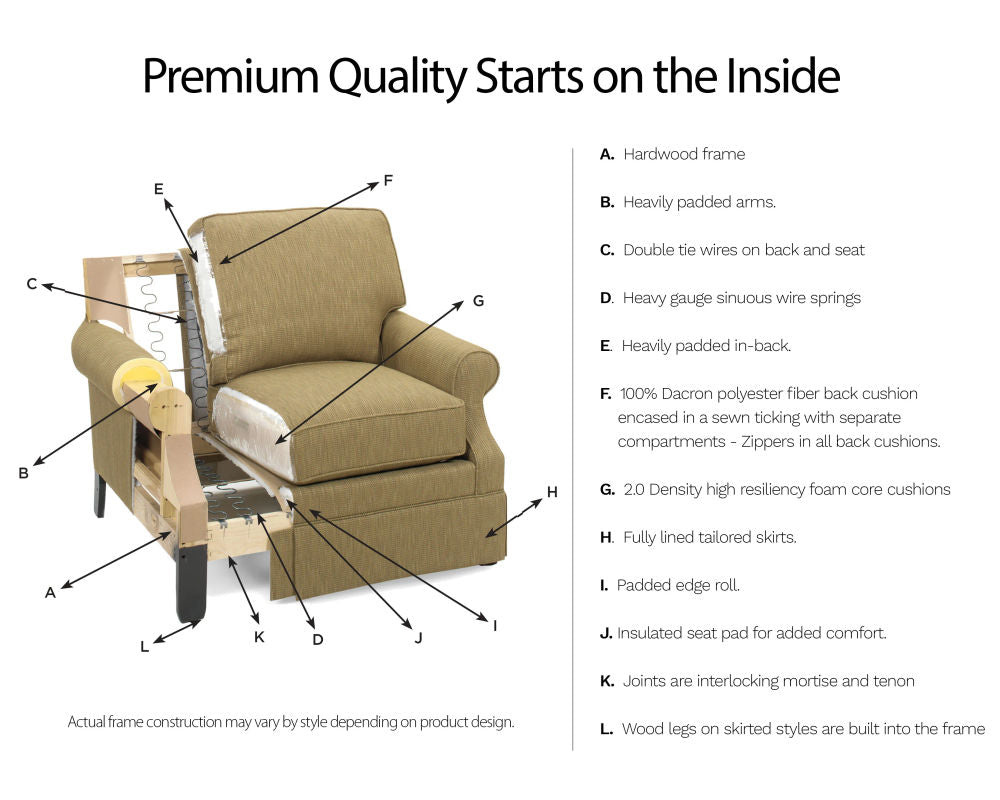 Premium Quality Starts on the Inside

E
F
C
G
B
H
A
L
K
D
J
I

Actual frame construction may vary by style depending on product design.

A. Hardwood frame

B. Heavily padded arms.

C. Double tie wires on back and seat

D. Heavy gauge sinuous wire springs

E. Heavily padded in-back.

F. 100% Dacron polyester fiber back cushion encased in a sewn ticking with separate compartments - Zippers in all back cushions.

G. 2.0 Density high resiliency foam core cushions

H. Fully lined tailored skirts.

I. Padded edge roll.

J. Insulated seat pad for added comfort.

K. Joints are interlocking mortise and tenon

L. Wood legs on skirted styles are built into the frame